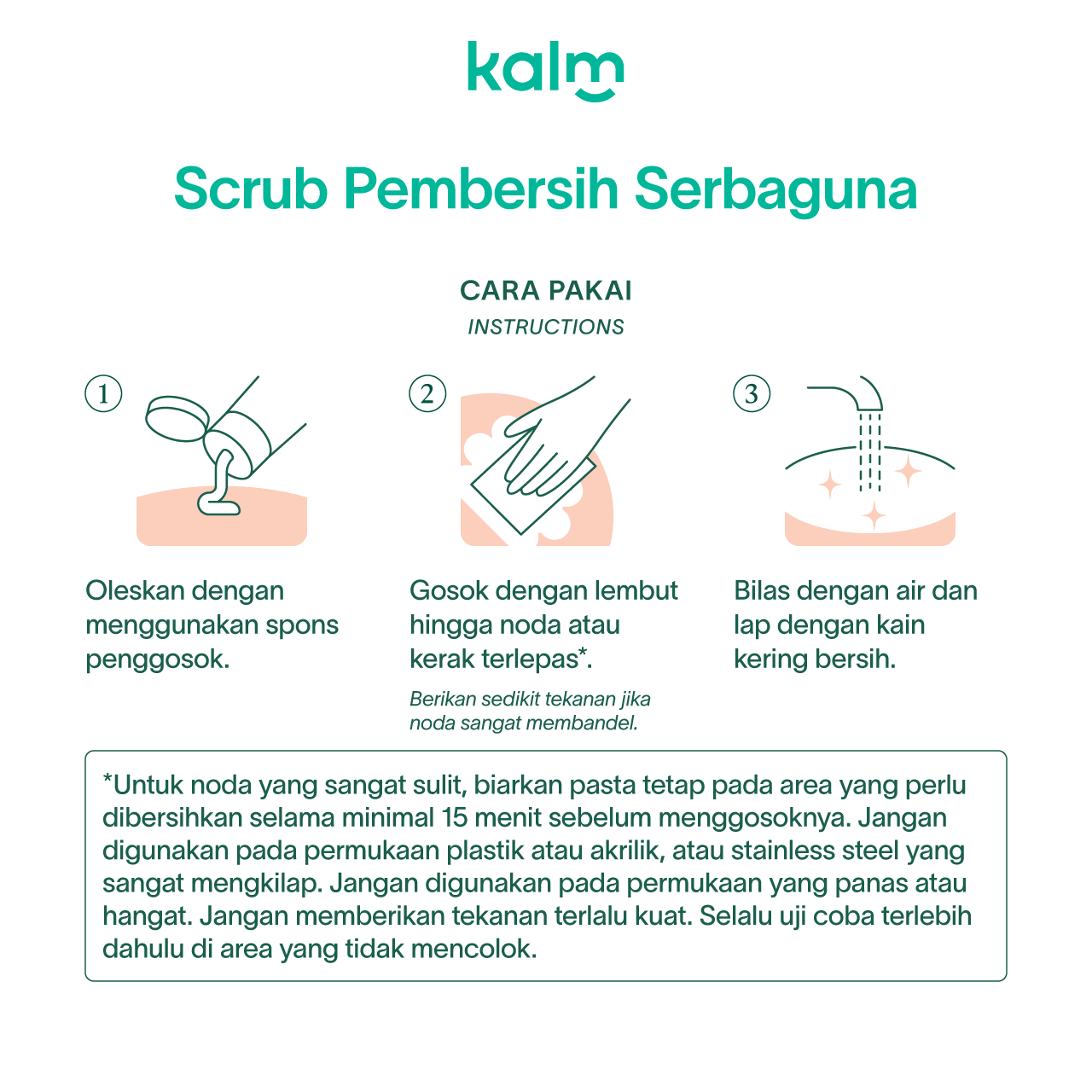 kalm

Scrub Pembersih Serbaguna

CARA PAKAI
INSTRUCTIONS

1
Oleskan dengan menggunakan spons penggosok.

2
Gosok dengan lembut hingga noda atau kerak terlepas*.
Berikan sedikit tekanan jika noda sangat membandel.

3
Bilas dengan air dan lap dengan kain kering bersih.

*Untuk noda yang sangat sulit, biarkan pasta tetap pada area yang perlu dibersihkan selama minimal 15 menit sebelum menggosoknya. Jangan digunakan pada permukaan plastik atau akrilik, atau stainless steel yang sangat mengkilap. Jangan digunakan pada permukaan yang panas atau hangat. Jangan memberikan tekanan terlalu kuat. Selalu uji coba terlebih dahulu di area yang tidak mencolok.